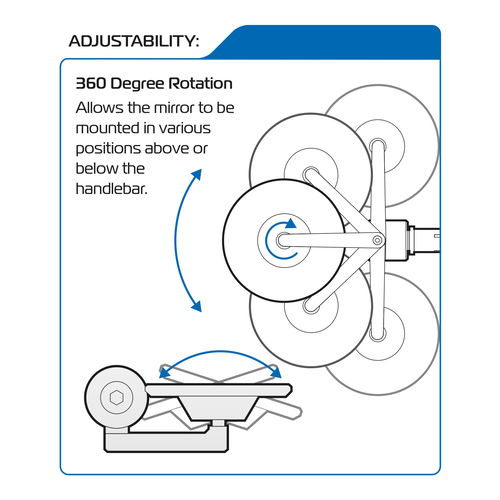 ADJUSTABILITY:

360 Degree Rotation

Allows the mirror to be mounted in various positions above or below the handlebar.